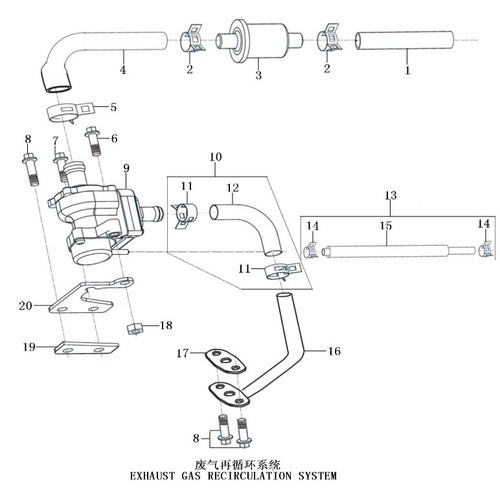 4
2
3
2
1
5
8
7
6
9
10
11
12
13
14
15
14
11
20
18
19
17
16
8
废气再循环系统
EXHAUST GAS RECIRCULATION SYSTEM