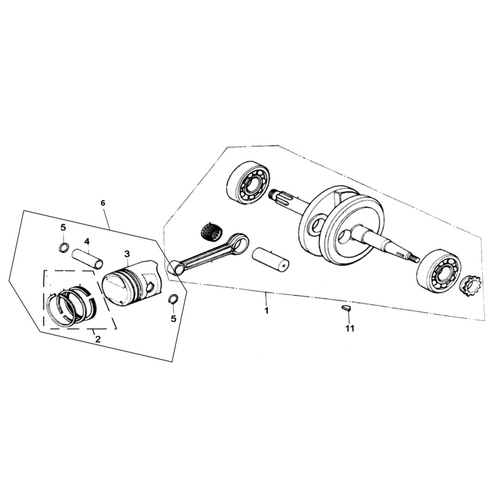 6
5
4
3
5
2
1
11