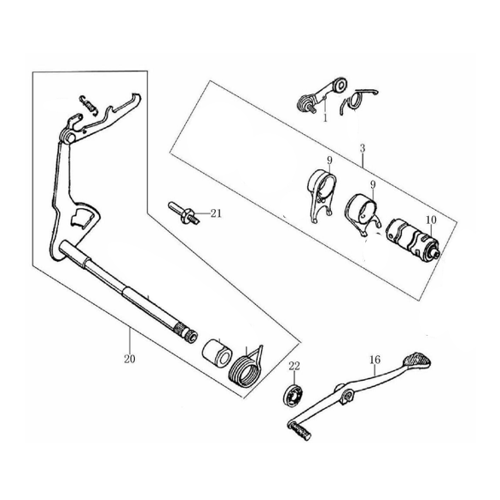 1
3
9
9
10
21
20
22
16