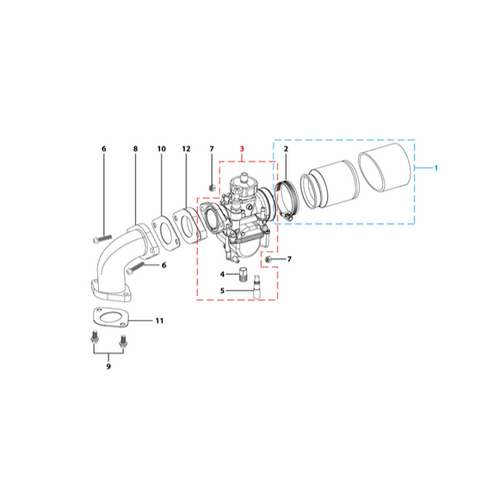 6
8
10
12
7
3
2
1
6
7
4
5
11
9