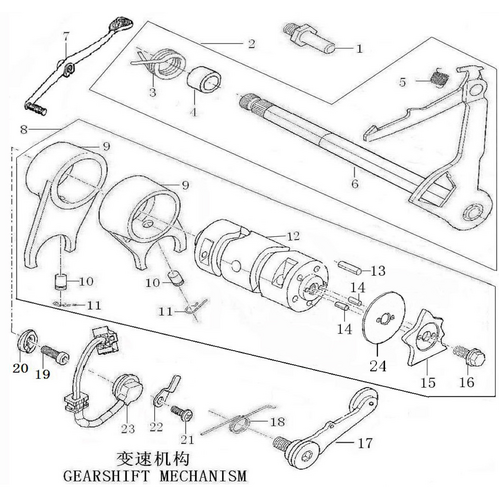 7
2
1
3
4
5
8
9
9
6
12
13
10
10
14
11
11
14
20
19
24
15
16
23
22
21
18
17
变速机构
GEARSHIFT MECHANISM