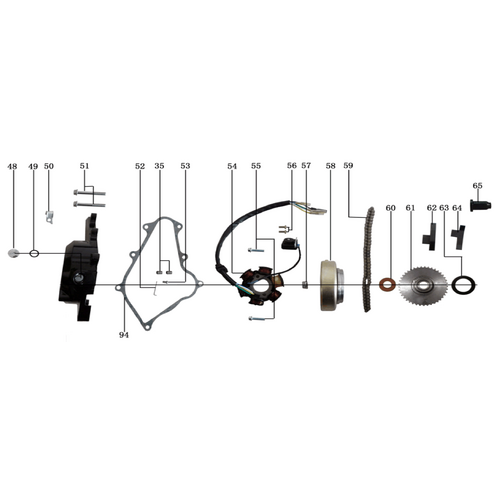 48 49 50 51 52 35 53 54 55 56 57 58 59 60 61 62 63 64 65

94