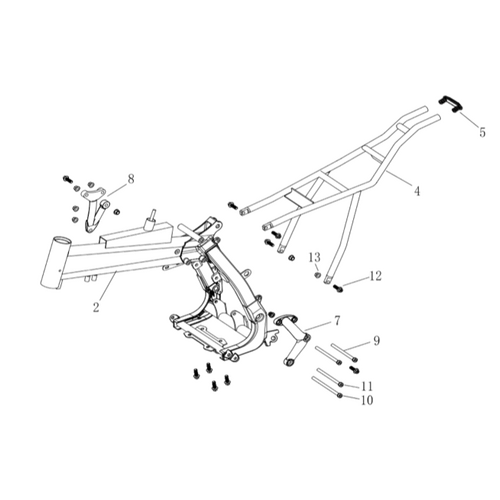 5
8
4
13
12
2
7
9
11
10