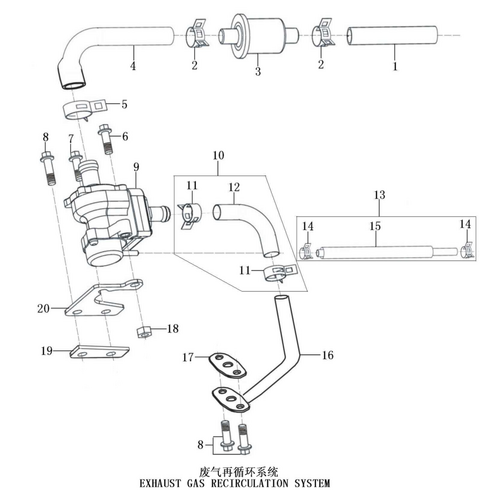 4
2
3
2
1
5
8
7
6
9
10
11
12
13
14
15
14
11
20
18
19
17
16
8

废气再循环系统
EXHAUST GAS RECIRCULATION SYSTEM