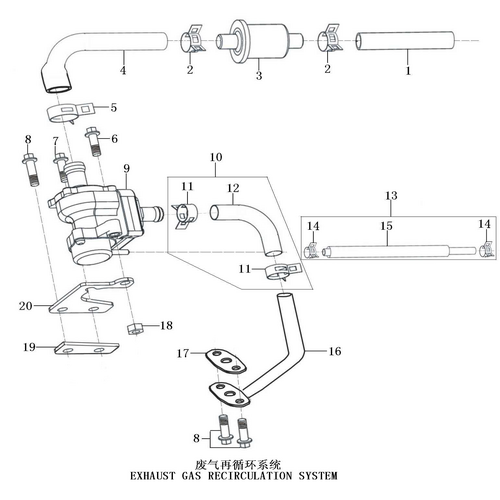 4
2
3
2
1
5
8
7
6
9
10
11
12
13
14
15
14
11
20
18
19
17
16
8

废气再循环系统
EXHAUST GAS RECIRCULATION SYSTEM