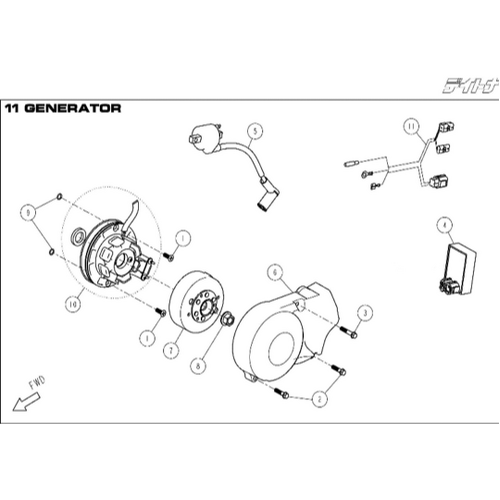 デイトナ

11 GENERATOR

5

11

9

1

4

6

10

3

1

7

8

2

FWD