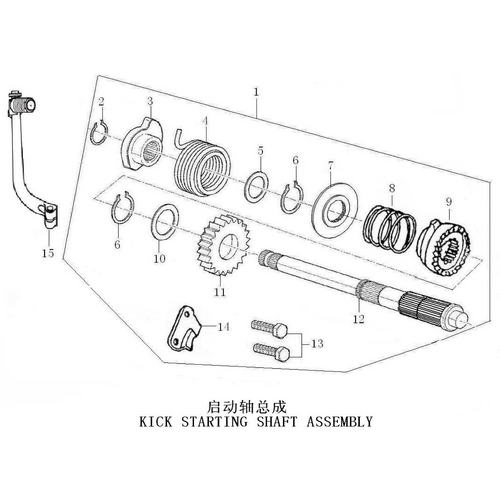 1
2
3
4
5
6
7
8
9
6
10
11
12
13
14
15

启动轴总成
KICK STARTING SHAFT ASSEMBLY