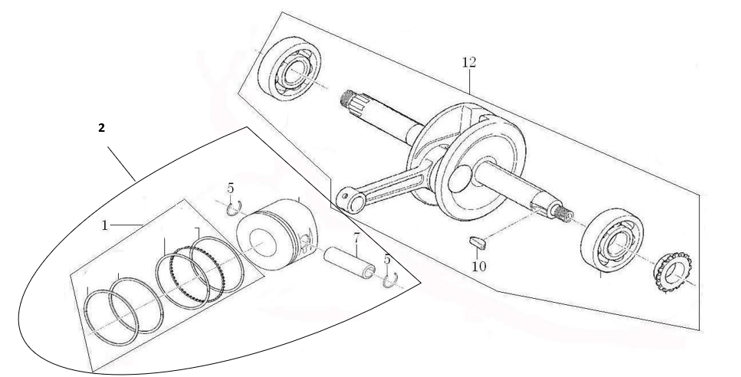 12

2

5

1

7

5

10