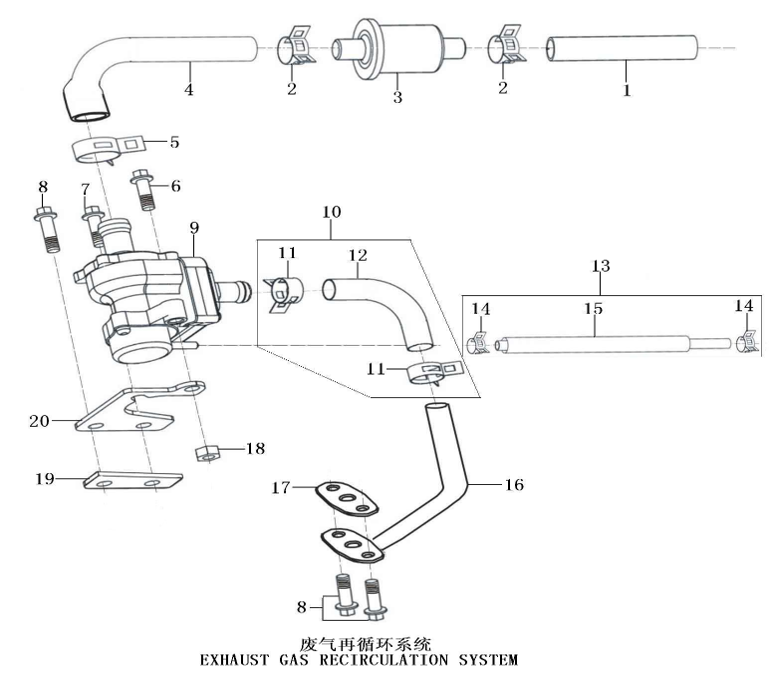 4
2
3
2
1
5
8
7
6
9
10
11
12
13
14
15
14
11
20
18
19
17
16
8
废气再循环系统
EXHAUST GAS RECIRCULATION SYSTEM