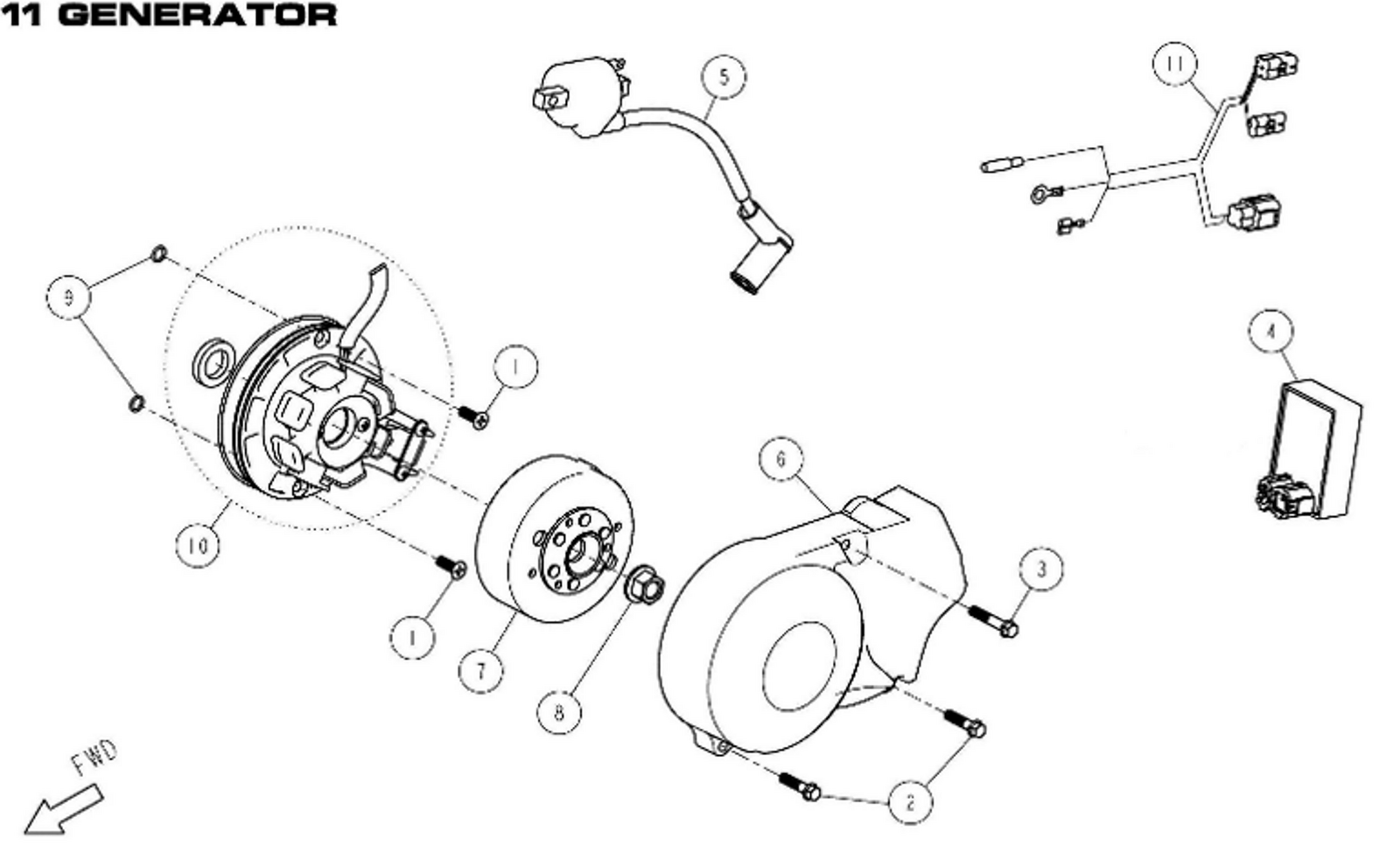 11 GENERATOR

5

11

9

1

4

6

10

3

1

7

8

2

FWD