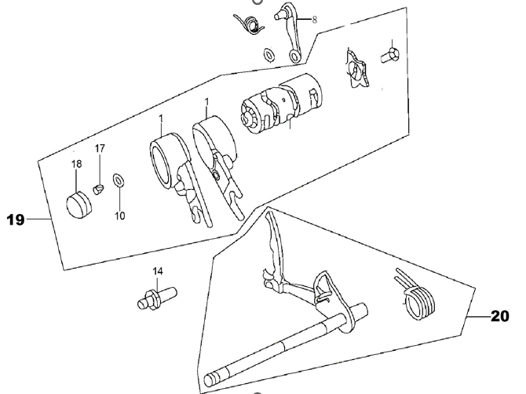 8
1
1
17
18
10
19
14
20