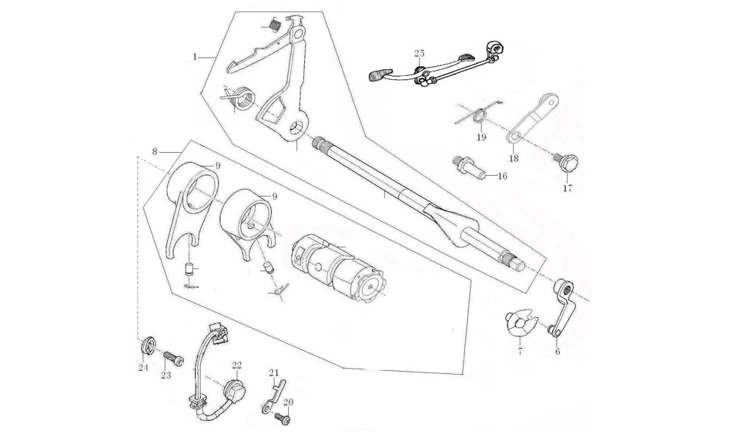 1
25
19
18
16
17
8
9
9
7
6
24
23
22
21
20