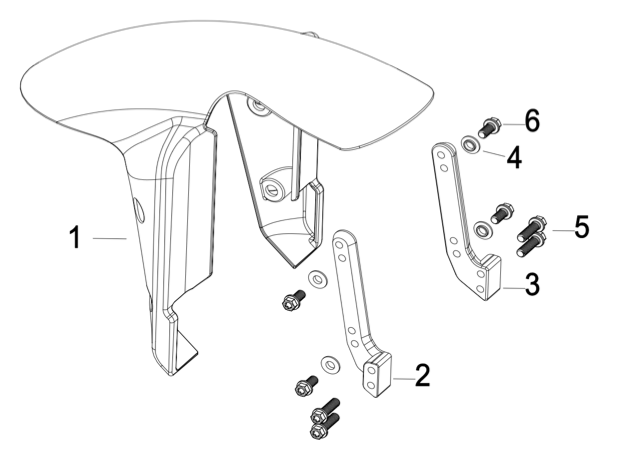 6
4
1
5
3
2