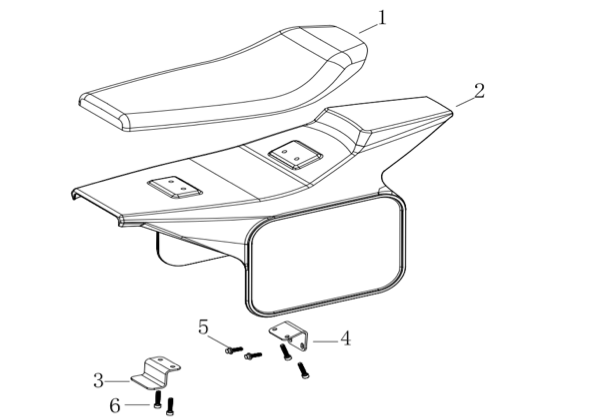 1
2
5
4
3
6