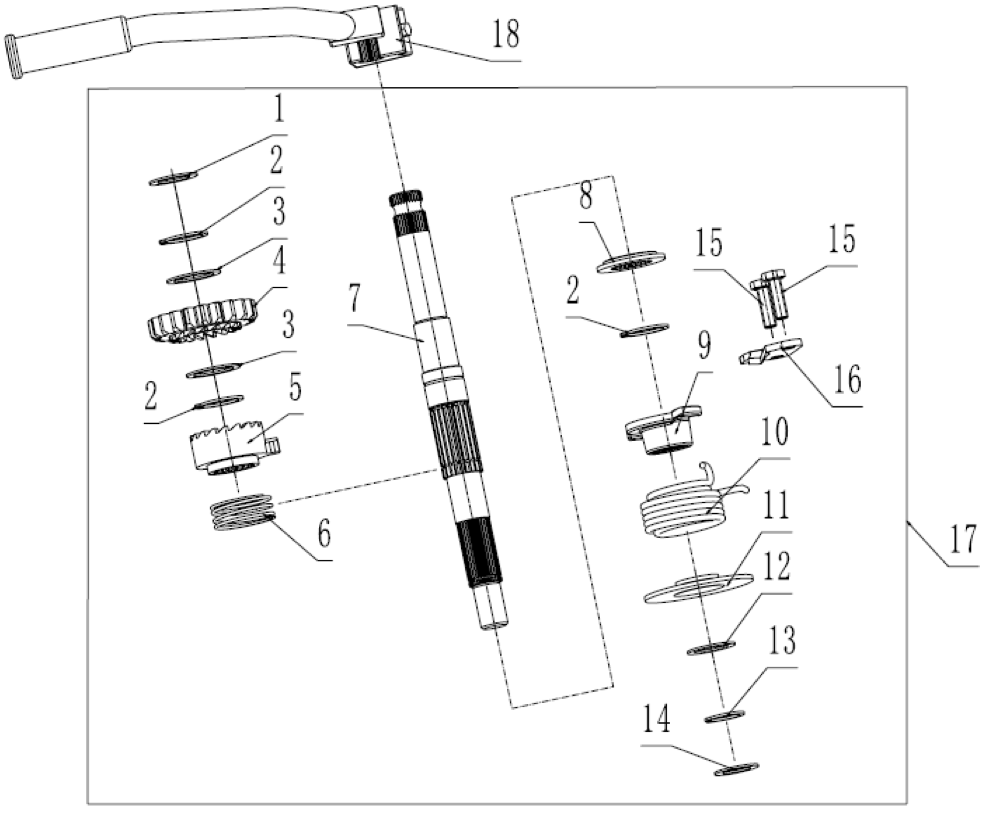 18
1
2
3
4
3
2
5
6
7
8
2
9
10
11
12
13
14
15
15
16
17