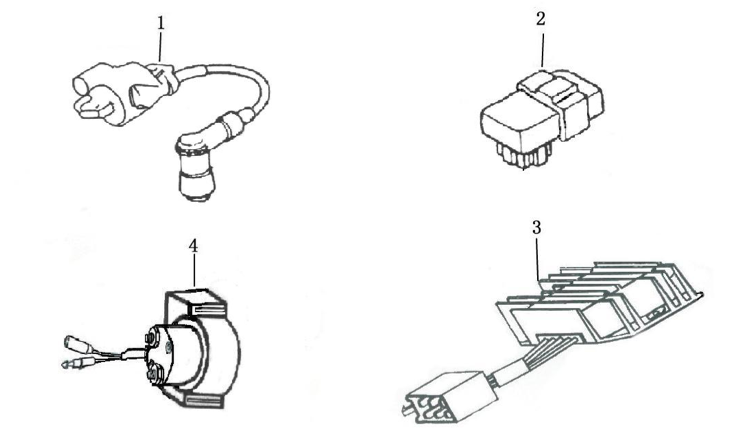 1
2
4
3