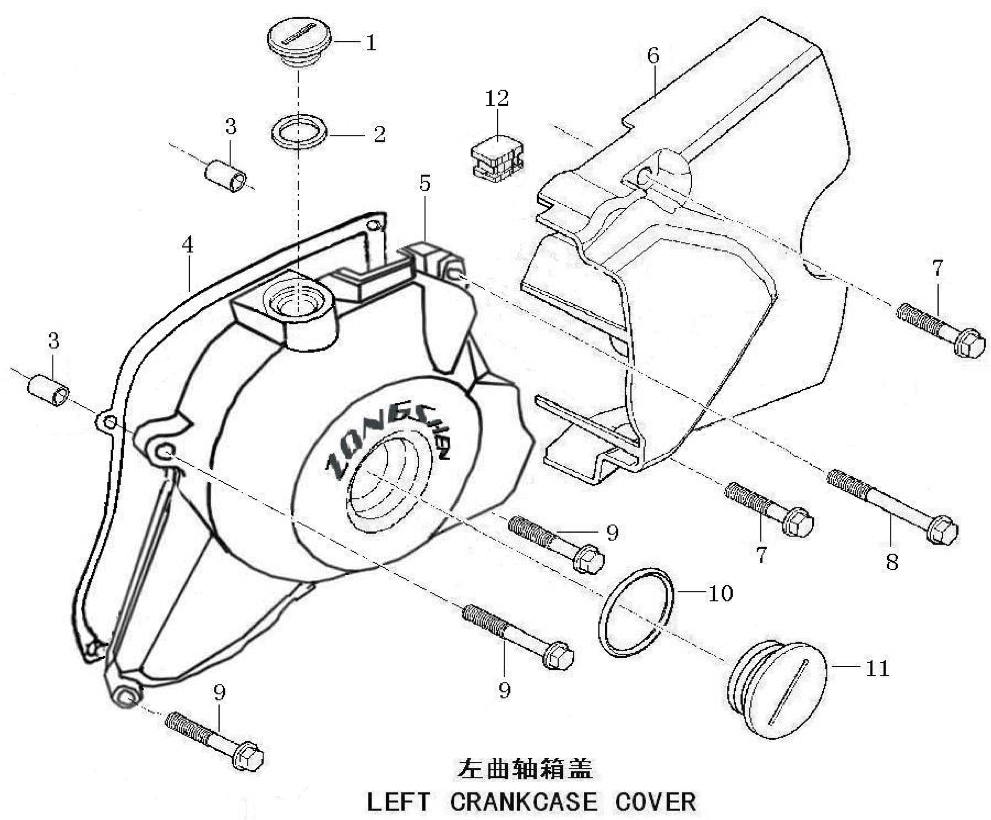 1
6
12
3
2
5
4
7
3
LONGSHEN
9
7
8
10
9
11
9

左曲轴箱盖
LEFT CRANKCASE COVER