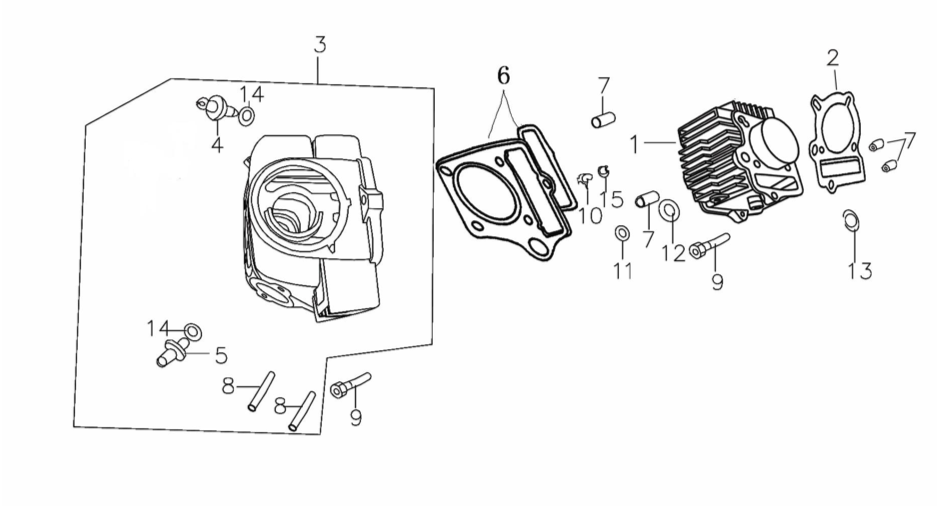 3
14
4
6
7
2
1
7
10
15
7
12
11
9
13
14
5
8
8
9