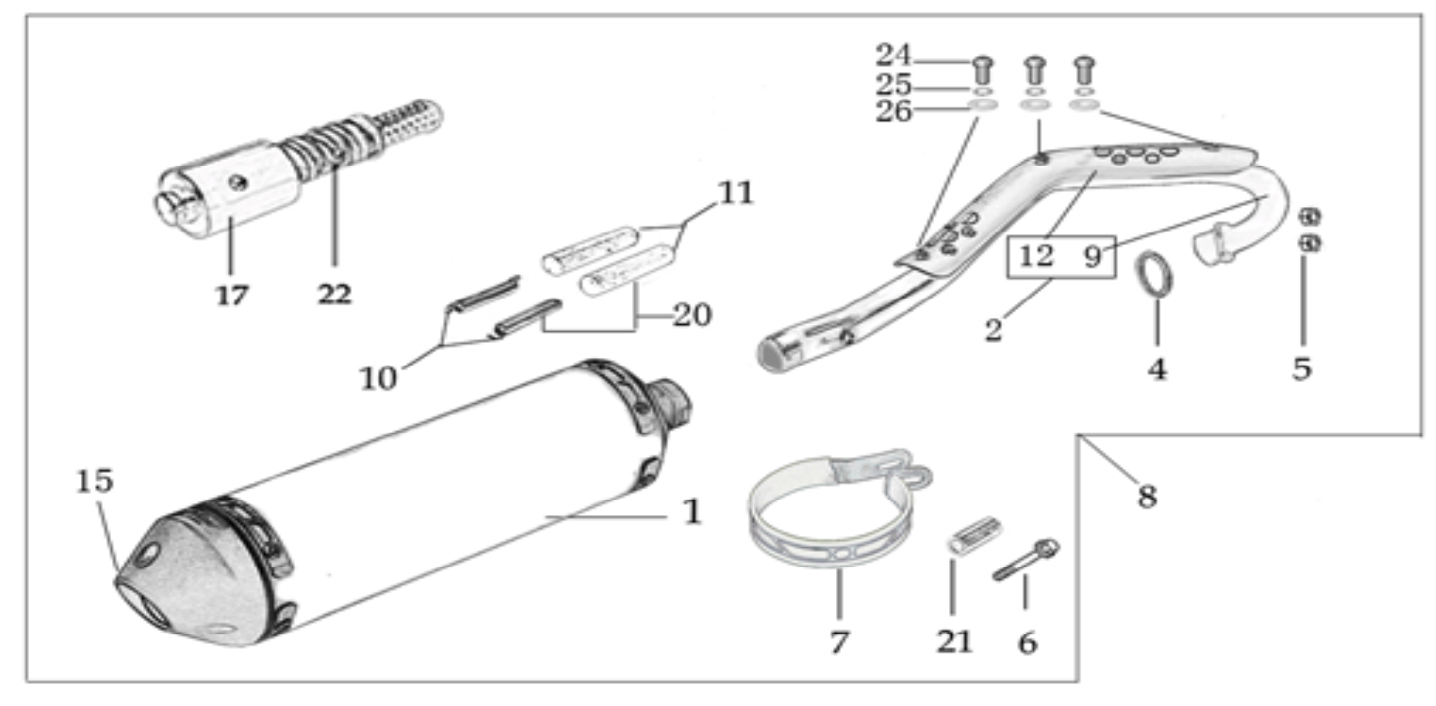 24
25
26
17
22
11
20
10
12 9
2
4
5
15
1
8
7
21
6