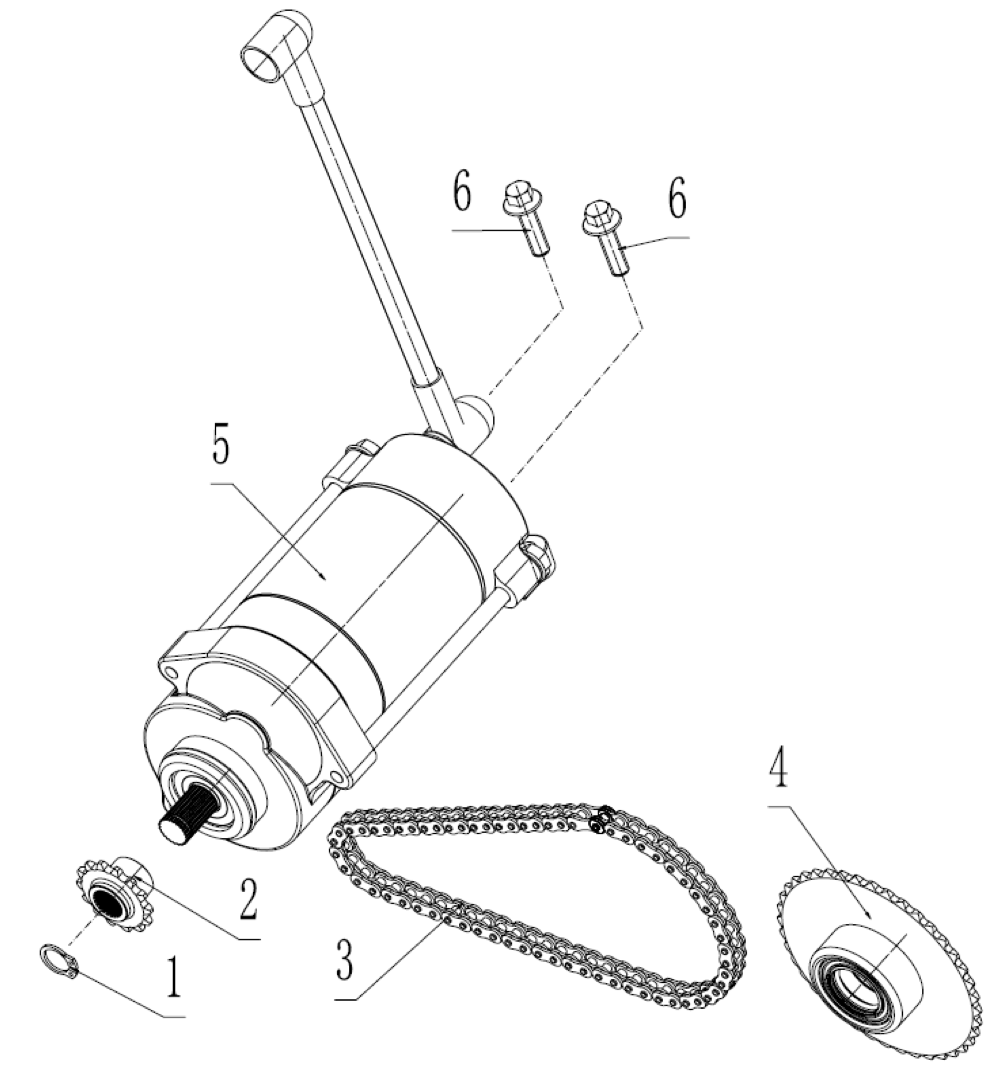 6
6
5
4
2
3
1